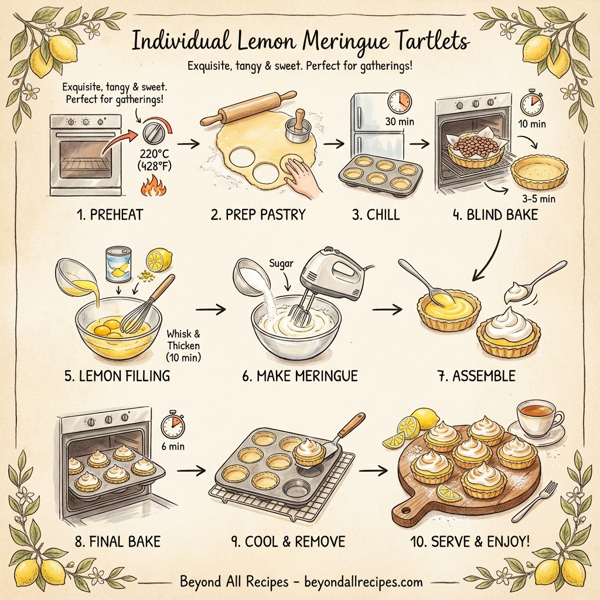 Individual Lemon Meringue Tartlets

Exquisite, tangy & sweet. Perfect for gatherings!

Exquisite, tangy & sweet. Perfect for gatherings!

220°C (428°F)

1. PREHEAT

2. PREP PASTRY

30 min

3. CHILL

10 min

3-5 min

4. BLIND BAKE

Whisk & Thicken (10 min)

5. LEMON FILLING

Sugar

6. MAKE MERINGUE

7. ASSEMBLE

6 min

8. FINAL BAKE

9. COOL & REMOVE

10. SERVE & ENJOY!

Beyond All Recipes - beyondallrecipes.com