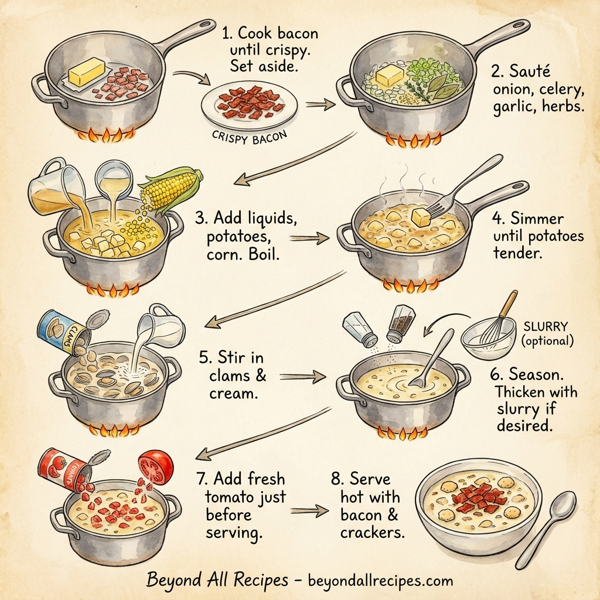 1. Cook bacon until crispy. Set aside.

CRISPY BACON

2. Sauté onion, celery, garlic, herbs.

3. Add liquids, potatoes, corn. Boil.

4. Simmer until potatoes tender.

CLAMS

5. Stir in clams & cream.

SLURRY (optional)

6. Season. Thicken with slurry if desired.

TOMATO

7. Add fresh tomato just before serving.

8. Serve hot with bacon & crackers.

Beyond All Recipes – beyondallrecipes.com