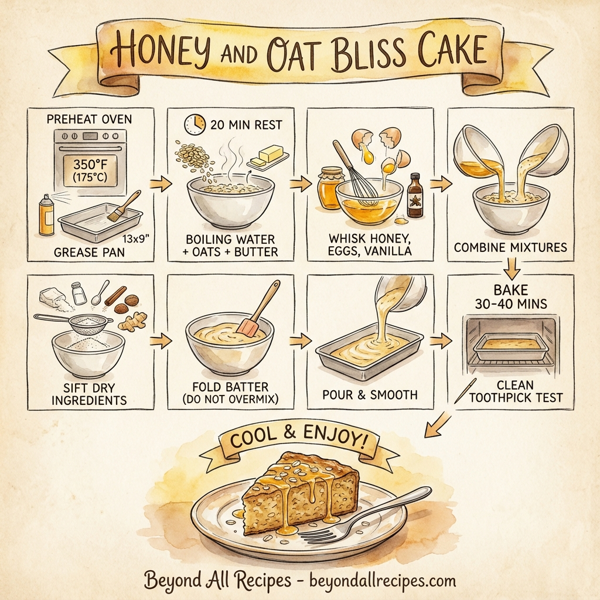 HONEY AND OAT BLISS CAKE

PREHEAT OVEN
350°F (175°C)
13x9"
GREASE PAN

20 MIN REST
BOILING WATER + OATS + BUTTER

WHISK HONEY, EGGS, VANILLA

COMBINE MIXTURES

SIFT DRY INGREDIENTS

FOLD BATTER (DO NOT OVERMIX)

POUR & SMOOTH

BAKE 30-40 MINS
CLEAN TOOTHPICK TEST

COOL & ENJOY!

Beyond All Recipes - beyondallrecipes.com