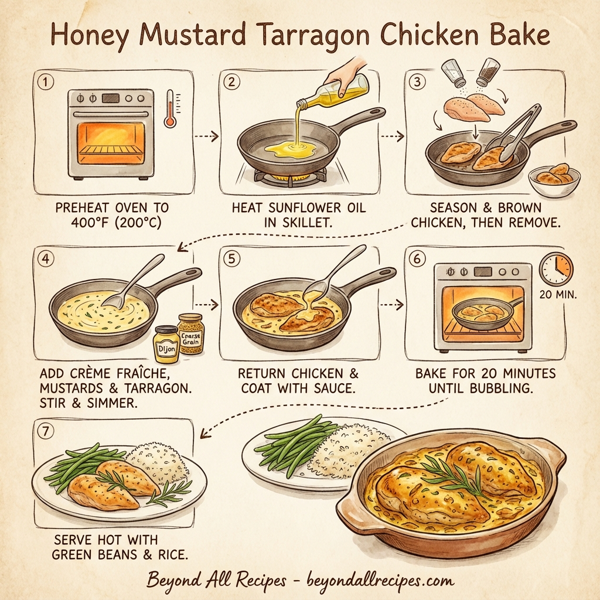 Honey Mustard Tarragon Chicken Bake

1
PREHEAT OVEN TO 400°F (200°C)

2
HEAT SUNFLOWER OIL IN SKILLET.

3
SEASON & BROWN CHICKEN, THEN REMOVE.

4
Dijon
Coarse Grain
ADD CRÈME FRAÎCHE, MUSTARDS & TARRAGON. STIR & SIMMER.

5
RETURN CHICKEN & COAT WITH SAUCE.

6
20 MIN.
BAKE FOR 20 MINUTES UNTIL BUBBLING.

7
SERVE HOT WITH GREEN BEANS & RICE.

Beyond All Recipes - beyondallrecipes.com