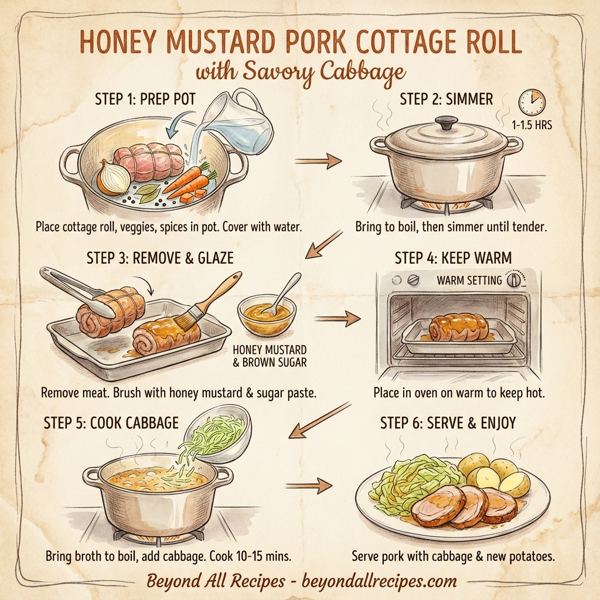 HONEY MUSTARD PORK COTTAGE ROLL
with Savory Cabbage

STEP 1: PREP POT

Place cottage roll, veggies, spices in pot. Cover with water.

STEP 2: SIMMER

1-1.5 HRS

Bring to boil, then simmer until tender.

STEP 3: REMOVE & GLAZE

HONEY MUSTARD & BROWN SUGAR

Remove meat. Brush with honey mustard & sugar paste.

STEP 4: KEEP WARM

WARM SETTING

Place in oven on warm to keep hot.

STEP 5: COOK CABBAGE

Bring broth to boil, add cabbage. Cook 10-15 mins.

STEP 6: SERVE & ENJOY

Serve pork with cabbage & new potatoes.

Beyond All Recipes - beyondallrecipes.com