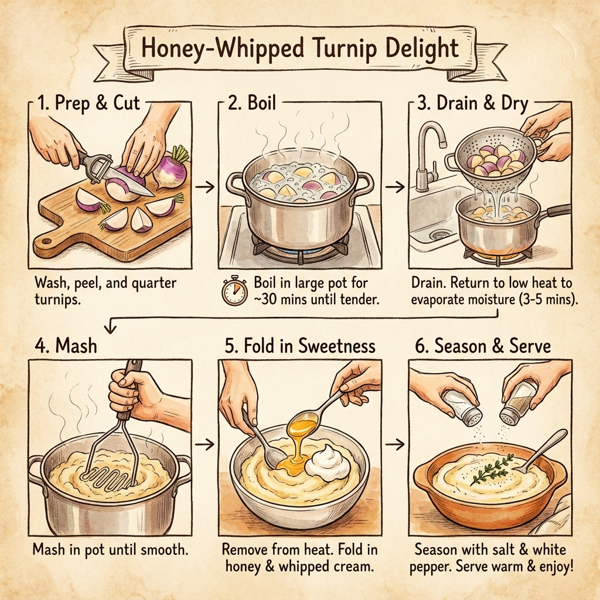 Honey-Whipped Turnip Delight

1. Prep & Cut

Wash, peel, and quarter turnips.

2. Boil

Boil in large pot for ~30 mins until tender.

3. Drain & Dry

Drain. Return to low heat to evaporate moisture (3-5 mins).

4. Mash

Mash in pot until smooth.

5. Fold in Sweetness

Remove from heat. Fold in honey & whipped cream.

6. Season & Serve

Season with salt & white pepper. Serve warm & enjoy!