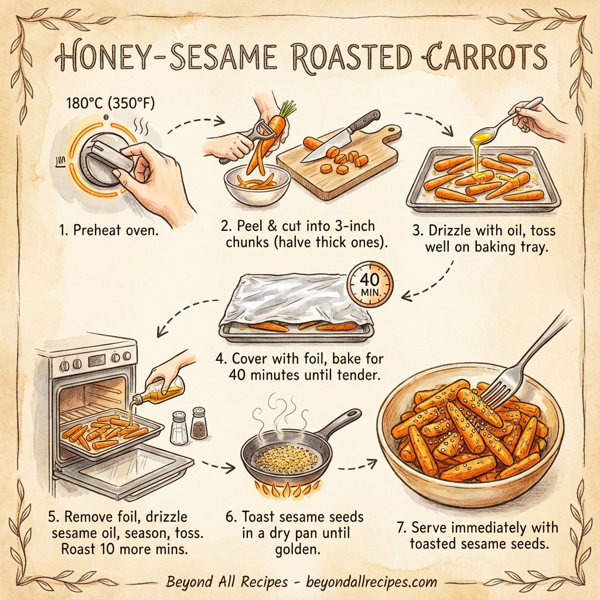 HONEY-SESAME ROASTED CARROTS

180°C (350°F)

1. Preheat oven.

2. Peel & cut into 3-inch chunks (halve thick ones).

3. Drizzle with oil, toss well on baking tray.

40 MIN.

4. Cover with foil, bake for 40 minutes until tender.

5. Remove foil, drizzle sesame oil, season, toss. Roast 10 more mins.

6. Toast sesame seeds in a dry pan until golden.

7. Serve immediately with toasted sesame seeds.

Beyond All Recipes - beyondallrecipes.com