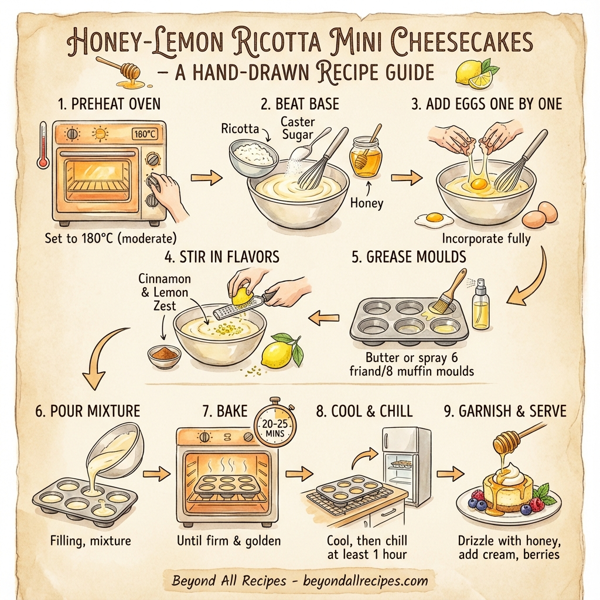 HONEY-LEMON RICOTTA MINI CHEESECAKES
– A HAND-DRAWN RECIPE GUIDE

1. PREHEAT OVEN

180°C

Set to 180°C (moderate)

2. BEAT BASE

Ricotta

Caster Sugar

Honey

3. ADD EGGS ONE BY ONE

Incorporate fully

4. STIR IN FLAVORS

Cinnamon & Lemon Zest

5. GREASE MOULDS

Butter or spray 6 friand/8 muffin moulds

6. POUR MIXTURE

Filling, mixture

7. BAKE

20-25 MINS

Until firm & golden

8. COOL & CHILL

Cool, then chill at least 1 hour

9. GARNISH & SERVE

Drizzle with honey, add cream, berries

Beyond All Recipes - beyondallrecipes.com