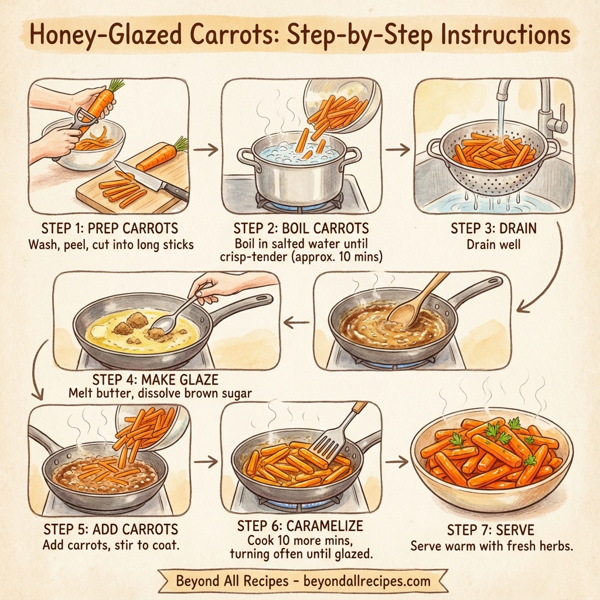 Honey-Glazed Carrots: Step-by-Step Instructions

STEP 1: PREP CARROTS
Wash, peel, cut into long sticks

STEP 2: BOIL CARROTS
Boil in salted water until crisp-tender (approx. 10 mins)

STEP 3: DRAIN
Drain well

STEP 4: MAKE GLAZE
Melt butter, dissolve brown sugar

STEP 5: ADD CARROTS
Add carrots, stir to coat.

STEP 6: CARAMELIZE
Cook 10 more mins, turning often until glazed.

STEP 7: SERVE
Serve warm with fresh herbs.

Beyond All Recipes - beyondallrecipes.com