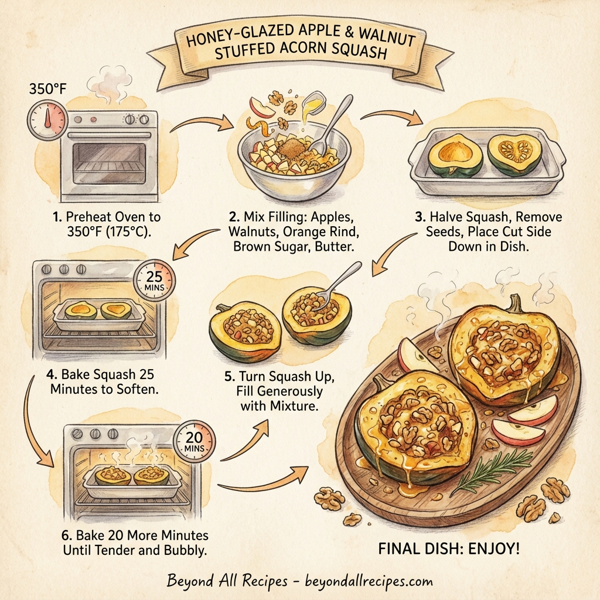 HONEY-GLAZED APPLE & WALNUT STUFFED ACORN SQUASH

350°F

1. Preheat Oven to 350°F (175°C).

2. Mix Filling: Apples, Walnuts, Orange Rind, Brown Sugar, Butter.

3. Halve Squash, Remove Seeds, Place Cut Side Down in Dish.

25 MINS

4. Bake Squash 25 Minutes to Soften.

5. Turn Squash Up, Fill Generously with Mixture.

20 MINS

6. Bake 20 More Minutes Until Tender and Bubbly.

FINAL DISH: ENJOY!

Beyond All Recipes - beyondallrecipes.com