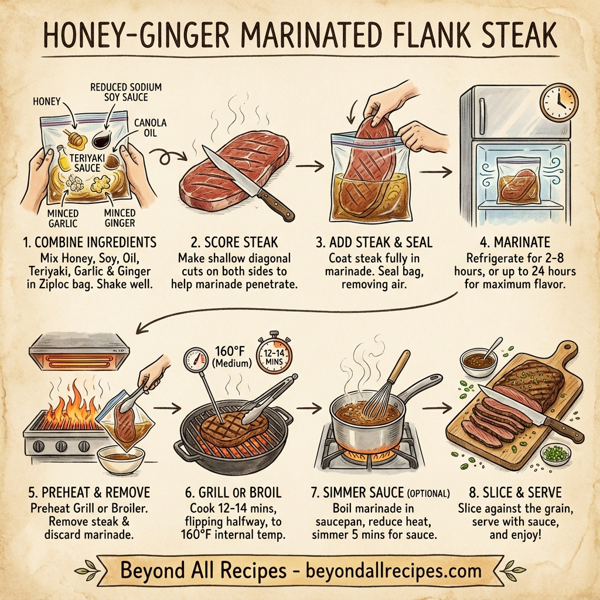 HONEY-GINGER MARINATED FLANK STEAK

HONEY
REDUCED SODIUM SOY SAUCE
CANOLA OIL
TERIYAKI SAUCE
MINCED GARLIC
MINCED GINGER

1. COMBINE INGREDIENTS
Mix Honey, Soy, Oil, Teriyaki, Garlic & Ginger in Ziploc bag. Shake well.

2. SCORE STEAK
Make shallow diagonal cuts on both sides to help marinade penetrate.

3. ADD STEAK & SEAL
Coat steak fully in marinade. Seal bag, removing air.

4. MARINATE
Refrigerate for 2-8 hours, or up to 24 hours for maximum flavor.

160°F (Medium)
12-14 MINS

5. PREHEAT & REMOVE
Preheat Grill or Broiler. Remove steak & discard marinade.

6. GRILL OR BROIL
Cook 12-14 mins, flipping halfway, to 160°F internal temp.

7. SIMMER SAUCE (OPTIONAL)
Boil marinade in saucepan, reduce heat, simmer 5 mins for sauce.

8. SLICE & SERVE
Slice against the grain, serve with sauce, and enjoy!

Beyond All Recipes - beyondallrecipes.com