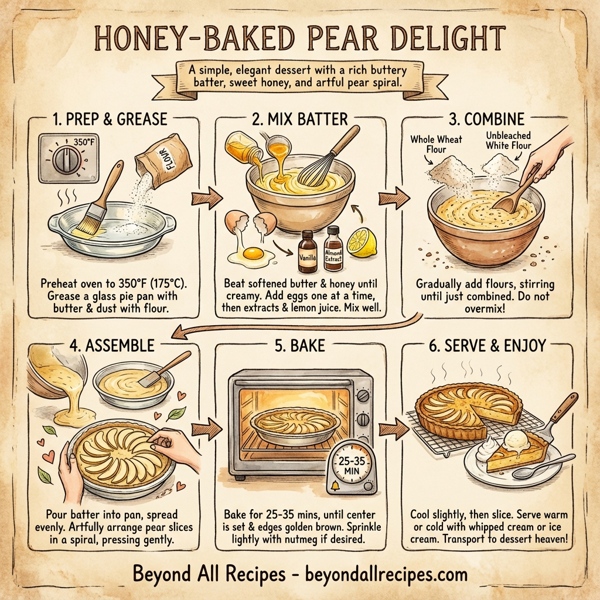 HONEY-BAKED PEAR DELIGHT

A simple, elegant dessert with a rich buttery batter, sweet honey, and artful pear spiral.

1. PREP & GREASE

350°F

FLOUR

Preheat oven to 350°F (175°C). Grease a glass pie pan with butter & dust with flour.

2. MIX BATTER

Vanilla

Almond Extract

Beat softened butter & honey until creamy. Add eggs one at a time, then extracts & lemon juice. Mix well.

3. COMBINE

Whole Wheat Flour

Unbleached White Flour

Gradually add flours, stirring until just combined. Do not overmix!

4. ASSEMBLE

Pour batter into pan, spread evenly. Artfully arrange pear slices in a spiral, pressing gently.

5. BAKE

25-35 MIN

Bake for 25-35 mins, until center is set & edges golden brown. Sprinkle lightly with nutmeg if desired.

6. SERVE & ENJOY

Cool slightly, then slice. Serve warm or cold with whipped cream or ice cream. Transport to dessert heaven!

Beyond All Recipes - beyondallrecipes.com