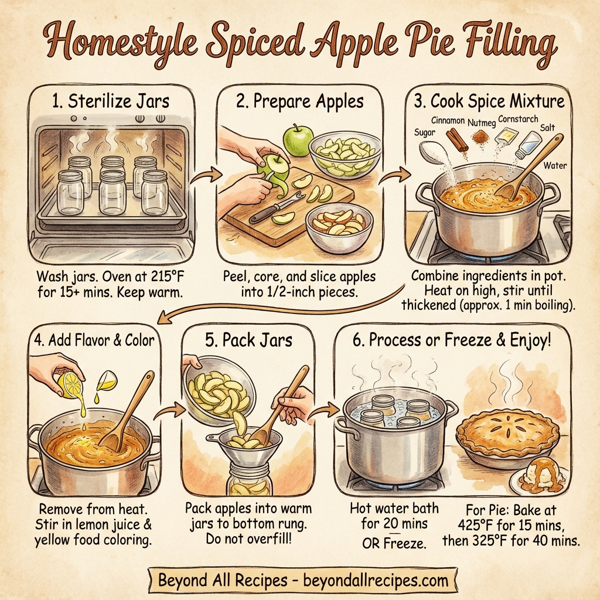 Homestyle Spiced Apple Pie Filling

1. Sterilize Jars

Wash jars. Oven at 215°F for 15+ mins. Keep warm.

2. Prepare Apples

Peel, core, and slice apples into 1/2-inch pieces.

3. Cook Spice Mixture

Sugar Cinnamon Nutmeg Cornstarch Salt Water

Combine ingredients in pot. Heat on high, stir until thickened (approx. 1 min boiling).

4. Add Flavor & Color

Remove from heat. Stir in lemon juice & yellow food coloring.

5. Pack Jars

Pack apples into warm jars to bottom rung. Do not overfill!

6. Process or Freeze & Enjoy!

Hot water bath for 20 mins OR Freeze.

For Pie: Bake at 425°F for 15 mins, then 325°F for 40 mins.

Beyond All Recipes - beyondallrecipes.com