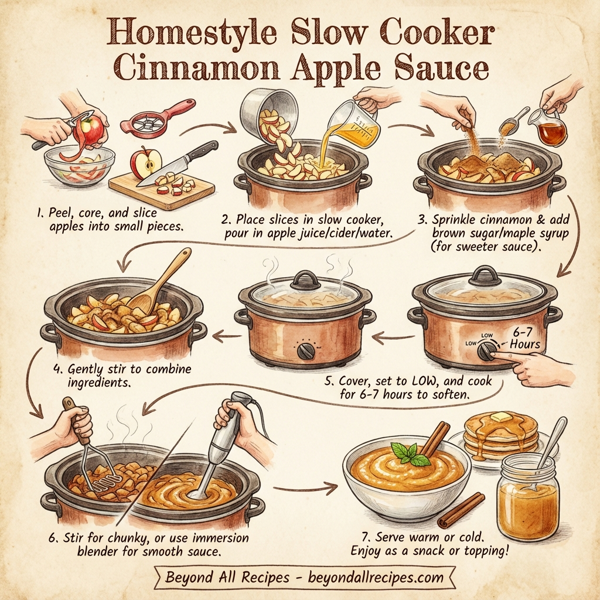 Homestyle Slow Cooker Cinnamon Apple Sauce

1. Peel, core, and slice apples into small pieces.

2. Place slices in slow cooker, pour in apple juice/cider/water.

3. Sprinkle cinnamon & add brown sugar/maple syrup (for sweeter sauce).

4. Gently stir to combine ingredients.

LOW LOW 6-7 Hours

5. Cover, set to LOW, and cook for 6-7 hours to soften.

6. Stir for chunky, or use immersion blender for smooth sauce.

7. Serve warm or cold. Enjoy as a snack or topping!

Beyond All Recipes - beyondallrecipes.com