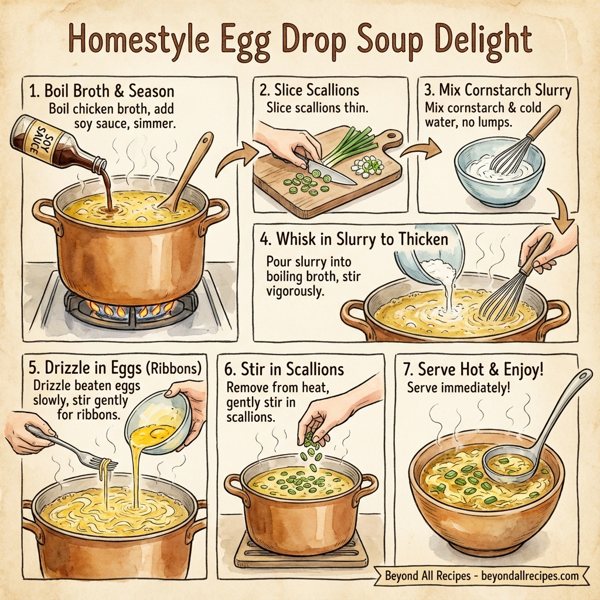 Homestyle Egg Drop Soup Delight

1. Boil Broth & Season
Boil chicken broth, add soy sauce, simmer.

SOY SAUCE

2. Slice Scallions
Slice scallions thin.

3. Mix Cornstarch Slurry
Mix cornstarch & cold water, no lumps.

4. Whisk in Slurry to Thicken
Pour slurry into boiling broth, stir vigorously.

5. Drizzle in Eggs (Ribbons)
Drizzle beaten eggs slowly, stir gently for ribbons.

6. Stir in Scallions
Remove from heat, gently stir in scallions.

7. Serve Hot & Enjoy!
Serve immediately!

Beyond All Recipes - beyondallrecipes.com