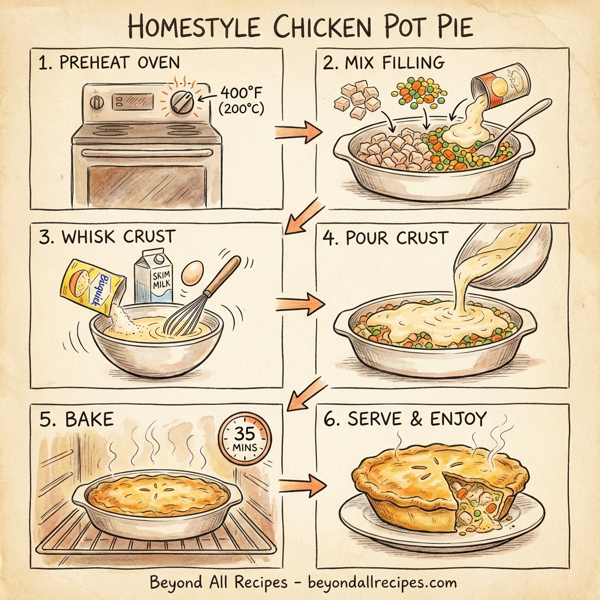 HOMESTYLE CHICKEN POT PIE

1. PREHEAT OVEN

400°F (200°C)

2. MIX FILLING

3. WHISK CRUST

Bisquick

SKIM MILK

4. POUR CRUST

5. BAKE

35 MINS

6. SERVE & ENJOY

Beyond All Recipes - beyondallrecipes.com