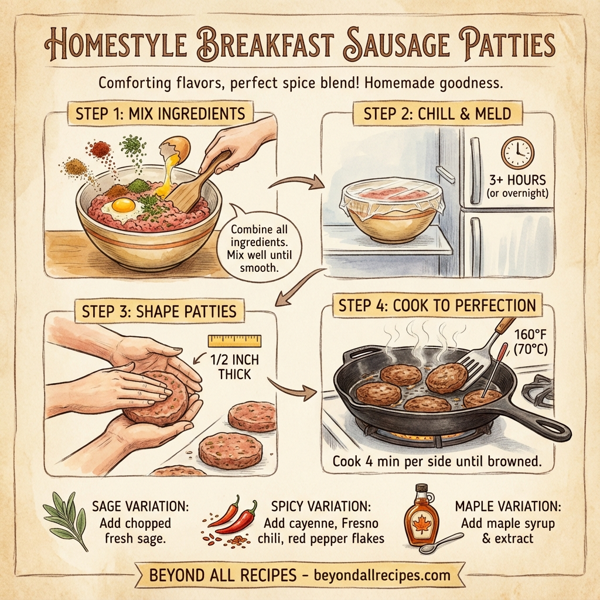 HOMESTYLE BREAKFAST SAUSAGE PATTIES

Comforting flavors, perfect spice blend! Homemade goodness.

STEP 1: MIX INGREDIENTS

Combine all ingredients. Mix well until smooth.

STEP 2: CHILL & MELD

3+ HOURS (or overnight)

STEP 3: SHAPE PATTIES

1/2 INCH THICK

STEP 4: COOK TO PERFECTION

160°F (70°C)

Cook 4 min per side until browned.

SAGE VARIATION: Add chopped fresh sage.

SPICY VARIATION: Add cayenne, Fresno chili, red pepper flakes

MAPLE VARIATION: Add maple syrup & extract

BEYOND ALL RECIPES - beyondallrecipes.com