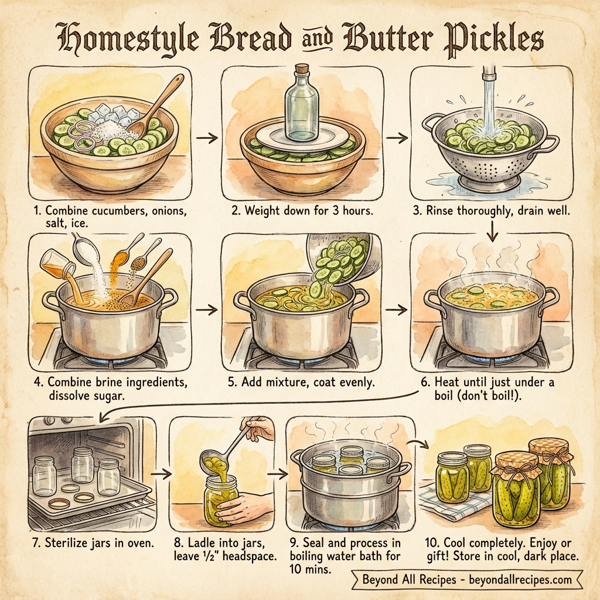 Homestyle Bread and Butter Pickles

1. Combine cucumbers, onions, salt, ice.

2. Weight down for 3 hours.

3. Rinse thoroughly, drain well.

4. Combine brine ingredients, dissolve sugar.

5. Add mixture, coat evenly.

6. Heat until just under a boil (don't boil!).

7. Sterilize jars in oven.

8. Ladle into jars, leave ½" headspace.

9. Seal and process in boiling water bath for 10 mins.

10. Cool completely. Enjoy or gift! Store in cool, dark place.

Beyond All Recipes - beyondallrecipes.com