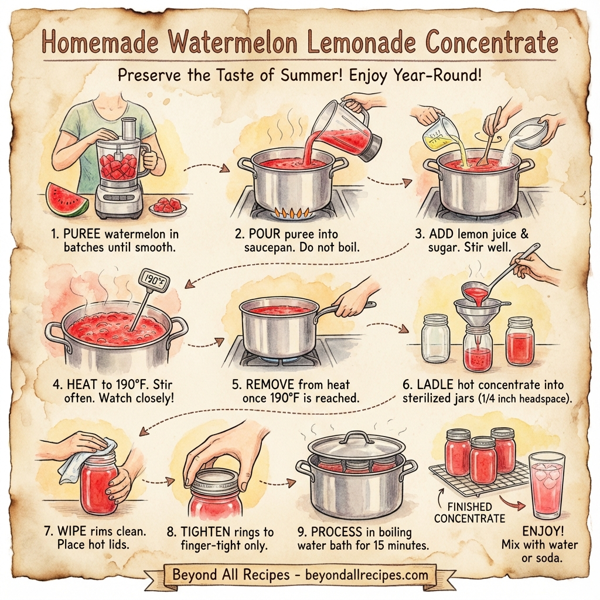 Homemade Watermelon Lemonade Concentrate

Preserve the Taste of Summer! Enjoy Year-Round!

1. PUREE watermelon in batches until smooth.

2. POUR puree into saucepan. Do not boil.

3. ADD lemon juice & sugar. Stir well.

190°F

4. HEAT to 190°F. Stir often. Watch closely!

5. REMOVE from heat once 190°F is reached.

6. LADLE hot concentrate into sterilized jars (1/4 inch headspace).

7. WIPE rims clean. Place hot lids.

8. TIGHTEN rings to finger-tight only.

9. PROCESS in boiling water bath for 15 minutes.

FINISHED CONCENTRATE

ENJOY! Mix with water or soda.

Beyond All Recipes - beyondallrecipes.com