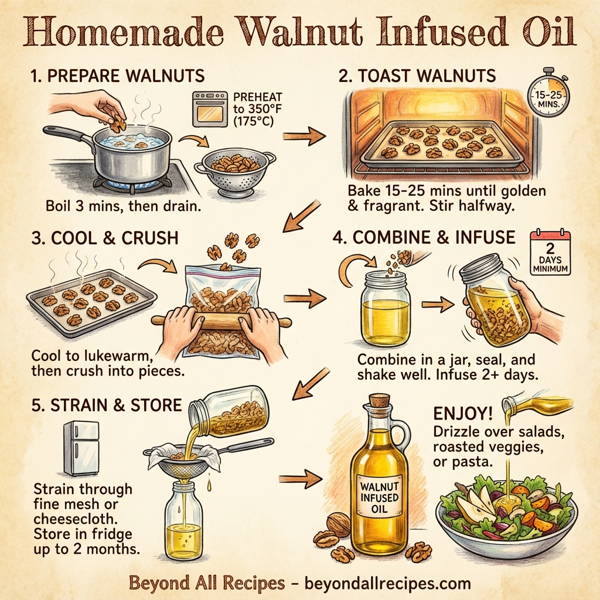 Homemade Walnut Infused Oil

1. PREPARE WALNUTS

PREHEAT to 350°F (175°C)

Boil 3 mins, then drain.

2. TOAST WALNUTS

15-25 MINS.

Bake 15-25 mins until golden & fragrant. Stir halfway.

3. COOL & CRUSH

Cool to lukewarm, then crush into pieces.

4. COMBINE & INFUSE

2 DAYS MINIMUM

Combine in a jar, seal, and shake well. Infuse 2+ days.

5. STRAIN & STORE

Strain through fine mesh or cheesecloth. Store in fridge up to 2 months.

WALNUT INFUSED OIL

ENJOY!
Drizzle over salads, roasted veggies, or pasta.

Beyond All Recipes - beyondallrecipes.com