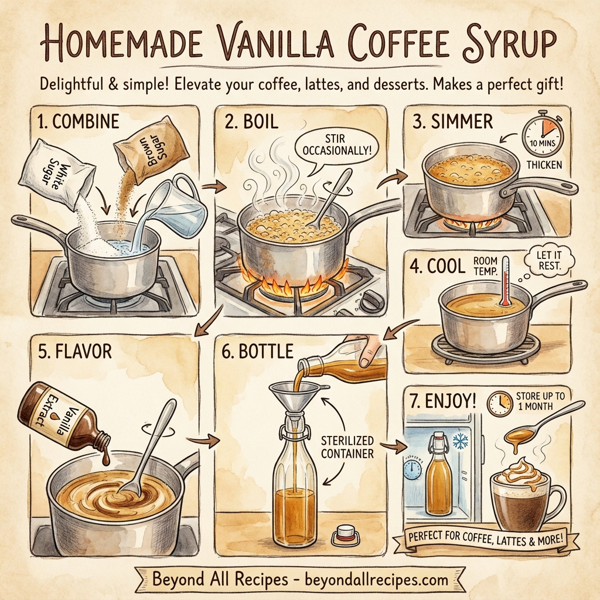 HOMEMADE VANILLA COFFEE SYRUP

Delightful & simple! Elevate your coffee, lattes, and desserts. Makes a perfect gift!

1. COMBINE

White Sugar

Brown Sugar

2. BOIL

STIR OCCASIONALLY!

3. SIMMER

10 MINS

THICKEN

4. COOL

ROOM TEMP.

LET IT REST.

5. FLAVOR

Vanilla Extract

6. BOTTLE

STERILIZED CONTAINER

7. ENJOY!

STORE UP TO 1 MONTH

PERFECT FOR COFFEE, LATTES & MORE!

Beyond All Recipes - beyondallrecipes.com