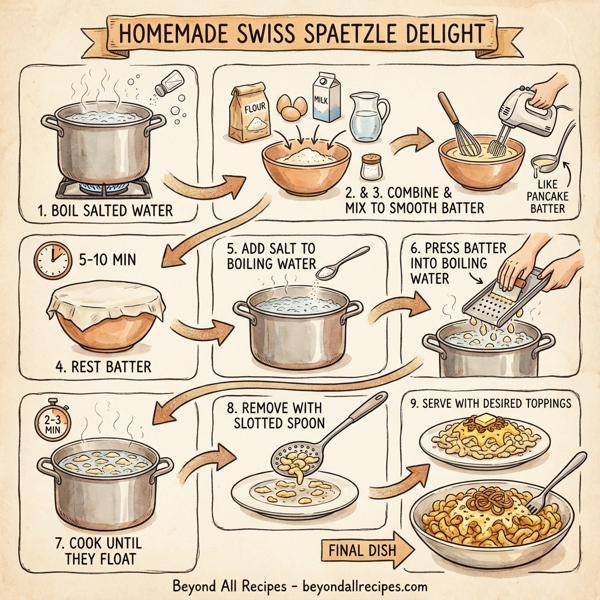 HOMEMADE SWISS SPAETZLE DELIGHT

1. BOIL SALTED WATER

FLOUR

MILK

2. & 3. COMBINE & MIX TO SMOOTH BATTER

LIKE PANCAKE BATTER

5-10 MIN

4. REST BATTER

5. ADD SALT TO BOILING WATER

6. PRESS BATTER INTO BOILING WATER

2-3 MIN

7. COOK UNTIL THEY FLOAT

8. REMOVE WITH SLOTTED SPOON

9. SERVE WITH DESIRED TOPPINGS

FINAL DISH

Beyond All Recipes - beyondallrecipes.com