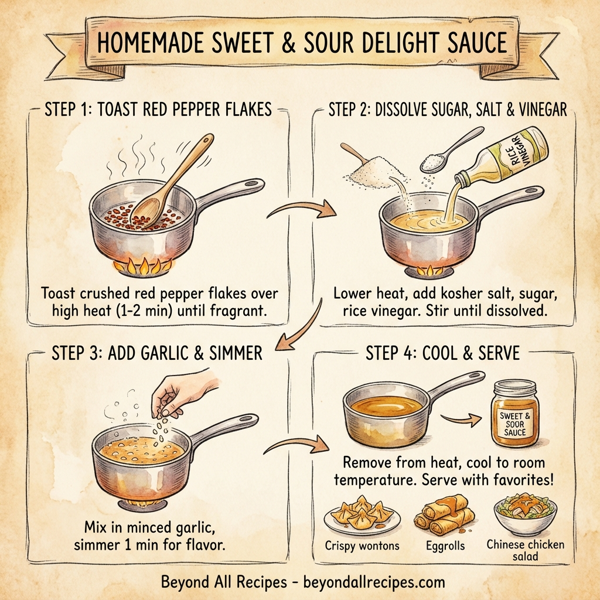 HOMEMADE SWEET & SOUR DELIGHT SAUCE

STEP 1: TOAST RED PEPPER FLAKES

Toast crushed red pepper flakes over high heat (1-2 min) until fragrant.

STEP 2: DISSOLVE SUGAR, SALT & VINEGAR

RICE VINEGAR

Lower heat, add kosher salt, sugar, rice vinegar. Stir until dissolved.

STEP 3: ADD GARLIC & SIMMER

Mix in minced garlic, simmer 1 min for flavor.

STEP 4: COOL & SERVE

SWEET & SOOR SAUCE

Remove from heat, cool to room temperature. Serve with favorites!

Crispy wontons

Eggrolls

Chinese chicken salad

Beyond All Recipes - beyondallrecipes.com