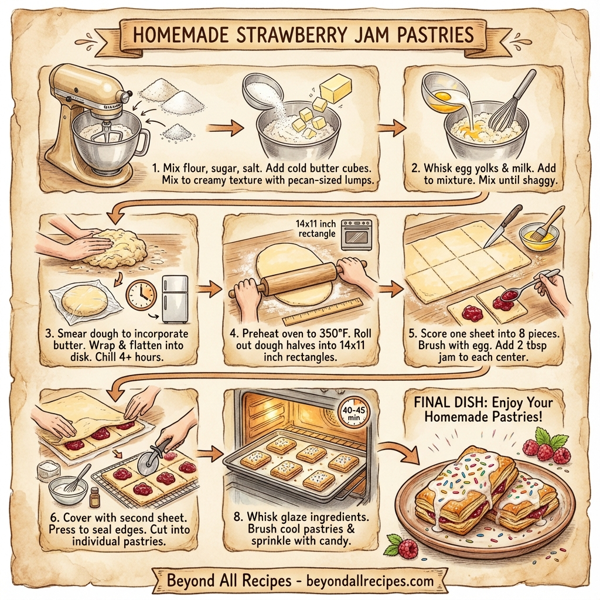 HOMEMADE STRAWBERRY JAM PASTRIES

1. Mix flour, sugar, salt. Add cold butter cubes. Mix to creamy texture with pecan-sized lumps.

2. Whisk egg yolks & milk. Add to mixture. Mix until shaggy.

3. Smear dough to incorporate butter. Wrap & flatten into disk. Chill 4+ hours.

14x11 inch rectangle

4. Preheat oven to 350°F. Roll out dough halves into 14x11 inch rectangles.

5. Score one sheet into 8 pieces. Brush with egg. Add 2 tbsp jam to each center.

6. Cover with second sheet. Press to seal edges. Cut into individual pastries.

40-45 min

8. Whisk glaze ingredients. Brush cool pastries & sprinkle with candy.

FINAL DISH: Enjoy Your Homemade Pastries!

Beyond All Recipes - beyondallrecipes.com