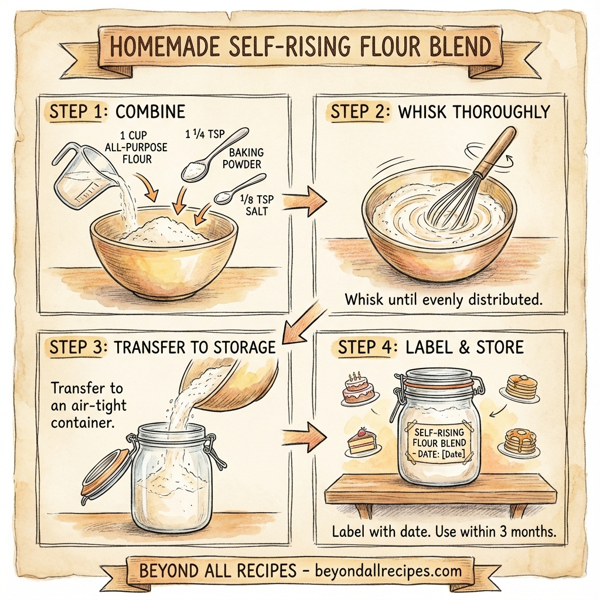 HOMEMADE SELF-RISING FLOUR BLEND

STEP 1: COMBINE

1 CUP ALL-PURPOSE FLOUR

1 1/4 TSP BAKING POWDER

1/8 TSP SALT

STEP 2: WHISK THOROUGHLY

Whisk until evenly distributed.

STEP 3: TRANSFER TO STORAGE

Transfer to an air-tight container.

STEP 4: LABEL & STORE

SELF-RISING FLOUR BLEND - DATE: [Date]

Label with date. Use within 3 months.

BEYOND ALL RECIPES - beyondallrecipes.com