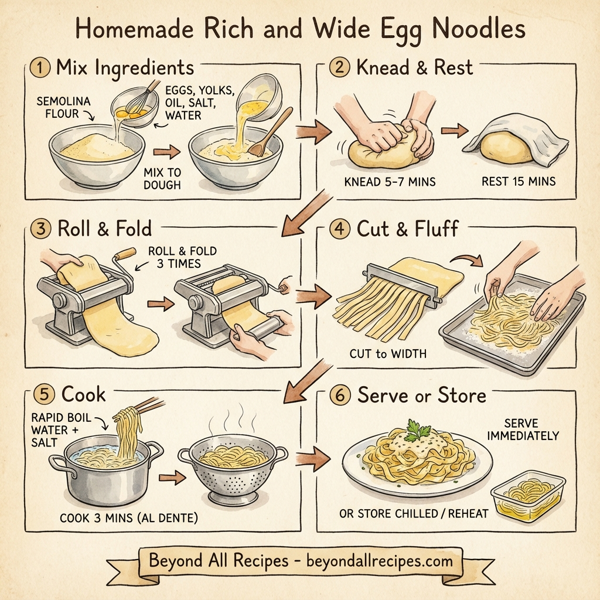 Homemade Rich and Wide Egg Noodles

1 Mix Ingredients

SEMOLINA FLOUR

EGGS, YOLKS, OIL, SALT, WATER

MIX TO DOUGH

2 Knead & Rest

KNEAD 5-7 MINS

REST 15 MINS

3 Roll & Fold

ROLL & FOLD 3 TIMES

4 Cut & Fluff

CUT to WIDTH

5 Cook

RAPID BOIL WATER + SALT

COOK 3 MINS (AL DENTE)

6 Serve or Store

SERVE IMMEDIATELY

OR STORE CHILLED / REHEAT

Beyond All Recipes - beyondallrecipes.com