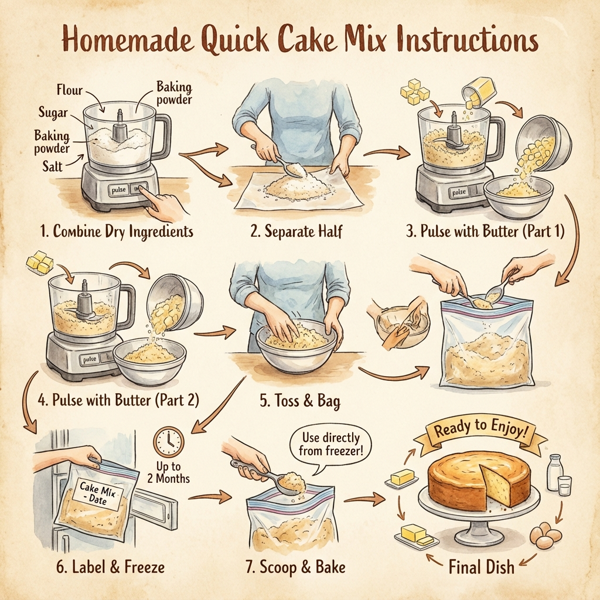 Homemade Quick Cake Mix Instructions

Flour
Baking powder
Sugar
Baking powder
Salt
pulse

1. Combine Dry Ingredients

2. Separate Half

pulse

3. Pulse with Butter (Part 1)

pulse

4. Pulse with Butter (Part 2)

5. Toss & Bag

Cake Mix - Date

Up to 2 Months

6. Label & Freeze

Use directly from freezer!

7. Scoop & Bake

Ready to Enjoy!

Final Dish