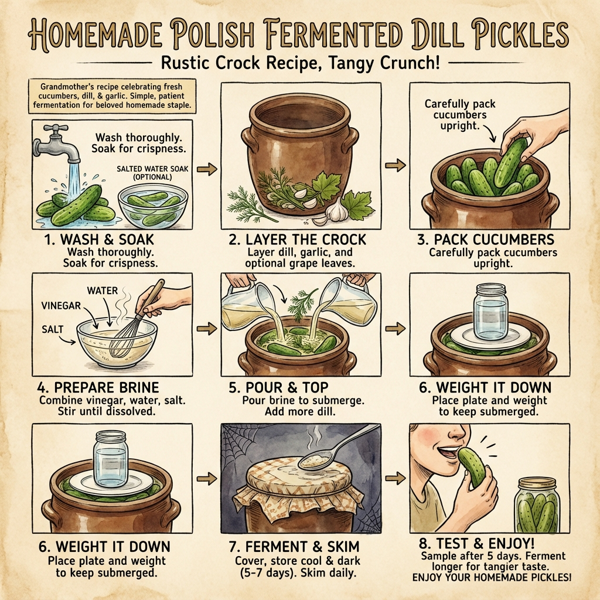 HOMEMADE POLISH FERMENTED DILL PICKLES

Rustic Crock Recipe, Tangy Crunch!

Grandmother's recipe celebrating fresh cucumbers, dill, & garlic. Simple, patient fermentation for beloved homemade staple.

Wash thoroughly. Soak for crispness.

SALTED WATER SOAK (OPTIONAL)

1. WASH & SOAK
Wash thoroughly. Soak for crispness.

2. LAYER THE CROCK
Layer dill, garlic, and optional grape leaves.

Carefully pack cucumbers upright.

3. PACK CUCUMBERS
Carefully pack cucumbers upright.

WATER
VINEGAR
SALT

4. PREPARE BRINE
Combine vinegar, water, salt. Stir until dissolved.

5. POUR & TOP
Pour brine to submerge. Add more dill.

6. WEIGHT IT DOWN
Place plate and weight to keep submerged.

6. WEIGHT IT DOWN
Place plate and weight to keep submerged.

7. FERMENT & SKIM
Cover, store cool & dark (5-7 days). Skim daily.

8. TEST & ENJOY!
Sample after 5 days. Ferment longer for tangier taste.
ENJOY YOUR HOMEMADE PICKLES!