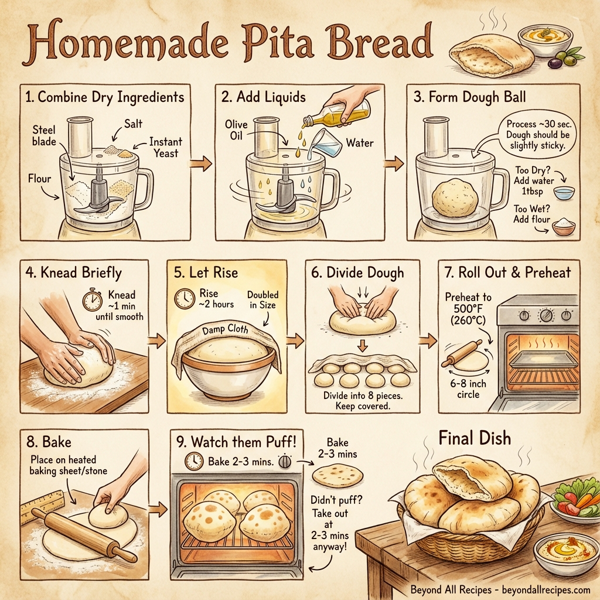 Homemade Pita Bread

1. Combine Dry Ingredients

Steel blade

Salt

Instant Yeast

Flour

2. Add Liquids

Olive Oil

Water

3. Form Dough Ball

Process ~30 sec. Dough should be slightly sticky.

Too Dry? Add water 1tbsp

Too Wet? Add flour

4. Knead Briefly

Knead ~1 min until smooth

5. Let Rise

Rise ~2 hours

Doubled in Size

Damp Cloth

6. Divide Dough

Divide into 8 pieces. Keep covered.

7. Roll Out & Preheat

Preheat to 500°F (260°C)

6-8 inch circle

8. Bake

Place on heated baking sheet/stone

9. Watch them Puff!

Bake 2-3 mins.

Bake 2-3 mins

Didn't puff? Take out at 2-3 mins anyway!

Final Dish

Beyond All Recipes - beyondallrecipes.com