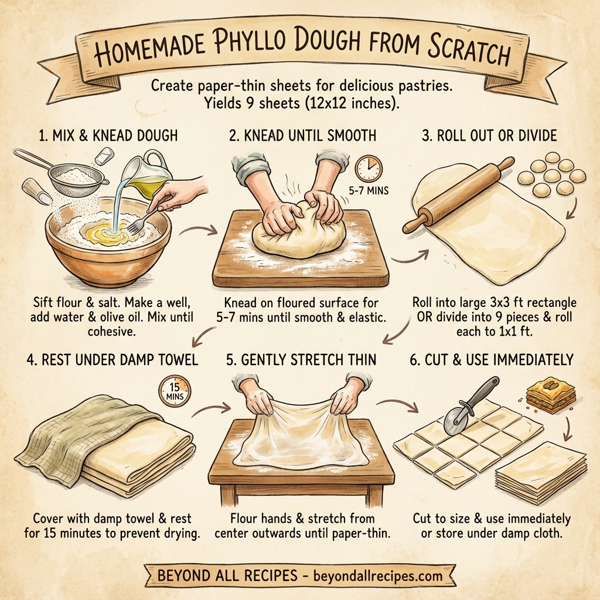 HOMEMADE PHYLLO DOUGH FROM SCRATCH

Create paper-thin sheets for delicious pastries. Yields 9 sheets (12x12 inches).

1. MIX & KNEAD DOUGH

Sift flour & salt. Make a well, add water & olive oil. Mix until cohesive.

2. KNEAD UNTIL SMOOTH

5-7 MINS

Knead on floured surface for 5-7 mins until smooth & elastic.

3. ROLL OUT OR DIVIDE

Roll into large 3x3 ft rectangle OR divide into 9 pieces & roll each to 1x1 ft.

4. REST UNDER DAMP TOWEL

15 MINS

Cover with damp towel & rest for 15 minutes to prevent drying.

5. GENTLY STRETCH THIN

Flour hands & stretch from center outwards until paper-thin.

6. CUT & USE IMMEDIATELY

Cut to size & use immediately or store under damp cloth.

BEYOND ALL RECIPES - beyondallrecipes.com