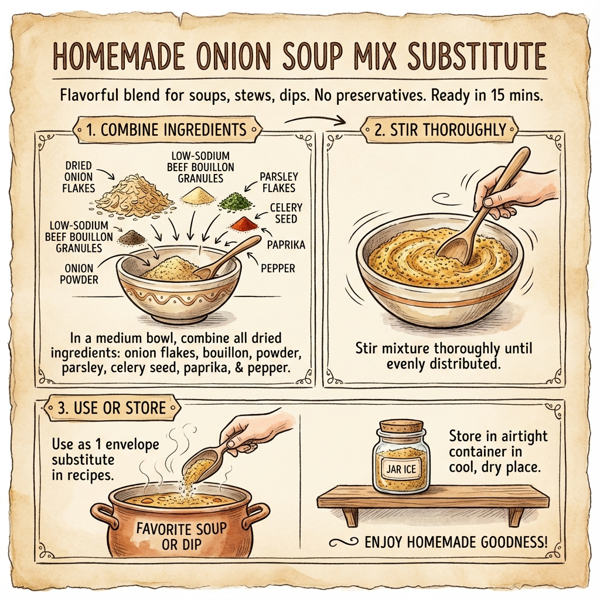 HOMEMADE ONION SOUP MIX SUBSTITUTE

Flavorful blend for soups, stews, dips. No preservatives. Ready in 15 mins.

1. COMBINE INGREDIENTS

DRIED ONION FLAKES

LOW-SODIUM BEEF BOUILLON GRANULES

PARSLEY FLAKES

CELERY SEED

LOW-SODIUM BEEF BOUILLON GRANULES

PAPRIKA

ONION POWDER

PEPPER

In a medium bowl, combine all dried ingredients: onion flakes, bouillon, powder, parsley, celery seed, paprika, & pepper.

2. STIR THOROUGHLY

Stir mixture thoroughly until evenly distributed.

3. USE OR STORE

Use as 1 envelope substitute in recipes.

FAVORITE SOUP OR DIP

JAR ICE

Store in airtight container in cool, dry place.

ENJOY HOMEMADE GOODNESS!