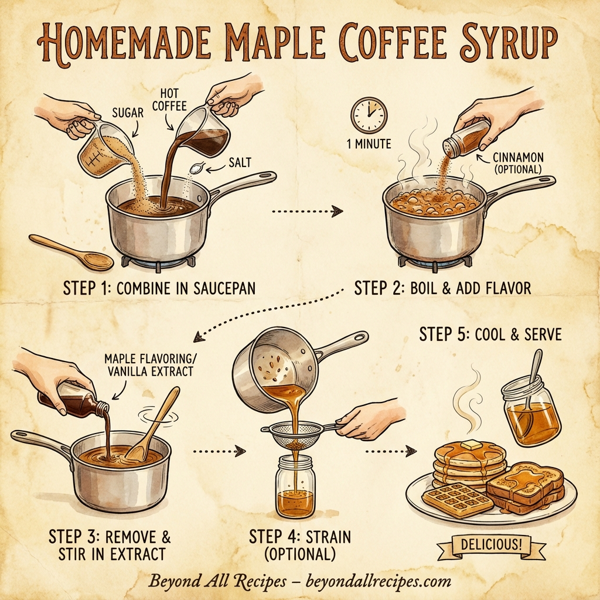 HOMEMADE MAPLE COFFEE SYRUP

SUGAR
HOT COFFEE
SALT

STEP 1: COMBINE IN SAUCEPAN

1 MINUTE
CINNAMON (OPTIONAL)

STEP 2: BOIL & ADD FLAVOR

MAPLE FLAVORING/ VANILLA EXTRACT

STEP 3: REMOVE & STIR IN EXTRACT

STEP 4: STRAIN (OPTIONAL)

STEP 5: COOL & SERVE

DELICIOUS!

Beyond All Recipes – beyondallrecipes.com