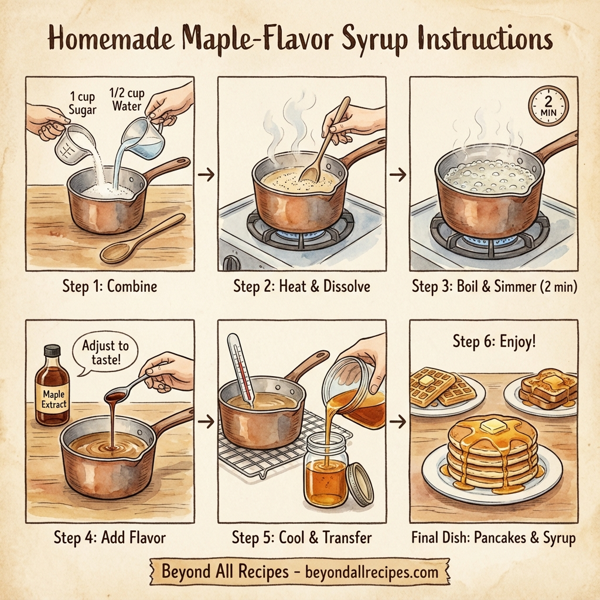 Homemade Maple-Flavor Syrup Instructions

1 cup Sugar

1/2 cup Water

Step 1: Combine

Step 2: Heat & Dissolve

2 MIN

Step 3: Boil & Simmer (2 min)

Maple Extract

Adjust to taste!

Step 4: Add Flavor

Step 5: Cool & Transfer

Step 6: Enjoy!

Final Dish: Pancakes & Syrup

Beyond All Recipes - beyondallrecipes.com