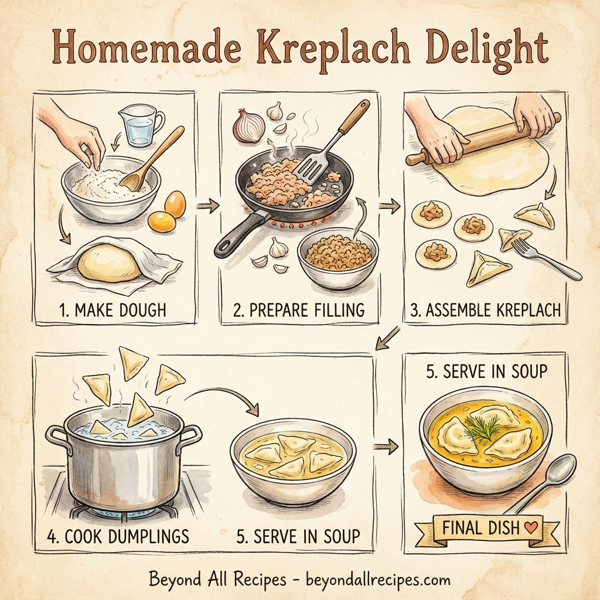 Homemade Kreplach Delight

1. MAKE DOUGH

2. PREPARE FILLING

3. ASSEMBLE KREPLACH

4. COOK DUMPLINGS

5. SERVE IN SOUP

5. SERVE IN SOUP

FINAL DISH ♥

Beyond All Recipes - beyondallrecipes.com