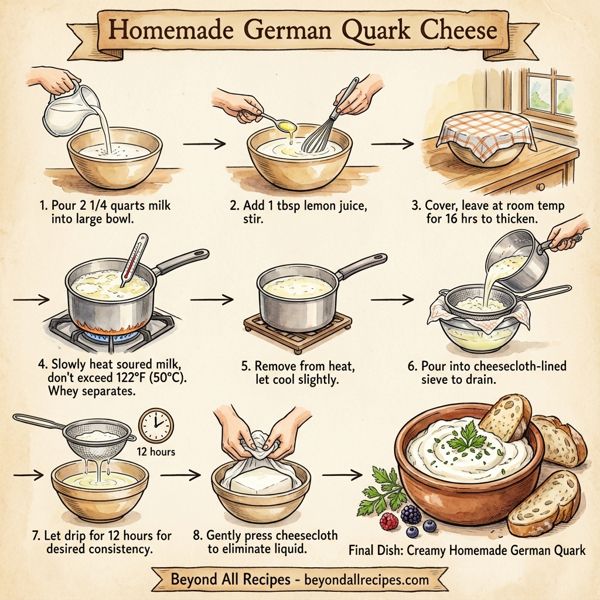 Homemade German Quark Cheese

1. Pour 2 1/4 quarts milk into large bowl.

2. Add 1 tbsp lemon juice, stir.

3. Cover, leave at room temp for 16 hrs to thicken.

4. Slowly heat soured milk, don't exceed 122°F (50°C). Whey separates.

5. Remove from heat, let cool slightly.

6. Pour into cheesecloth-lined sieve to drain.

12 hours

7. Let drip for 12 hours for desired consistency.

8. Gently press cheesecloth to eliminate liquid.

Final Dish: Creamy Homemade German Quark

Beyond All Recipes - beyondallrecipes.com