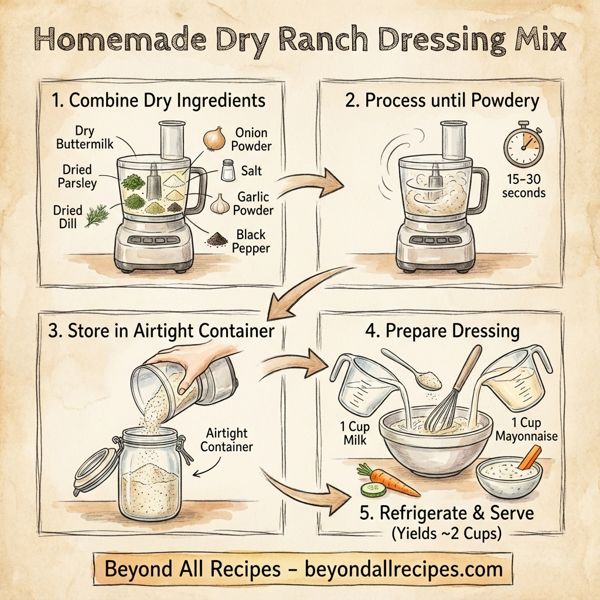 Homemade Dry Ranch Dressing Mix

1. Combine Dry Ingredients

Dry Buttermilk

Dried Parsley

Dried Dill

Onion Powder

Salt

Garlic Powder

Black Pepper

2. Process until Powdery

15–30 seconds

3. Store in Airtight Container

Airtight Container

4. Prepare Dressing

1 Cup Milk

1 Cup Mayonnaise

5. Refrigerate & Serve
(Yields ~2 Cups)

Beyond All Recipes – beyondallrecipes.com