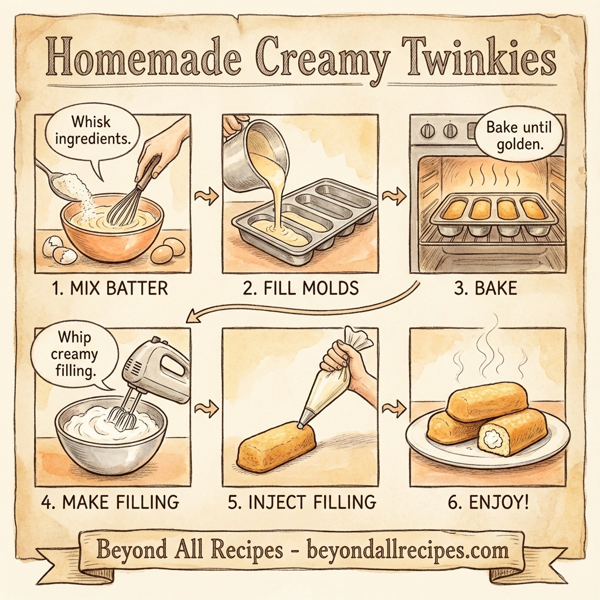 Homemade Creamy Twinkies

Whisk ingredients.

1. MIX BATTER

2. FILL MOLDS

Bake until golden.

3. BAKE

Whip creamy filling.

4. MAKE FILLING

5. INJECT FILLING

6. ENJOY!

Beyond All Recipes - beyondallrecipes.com