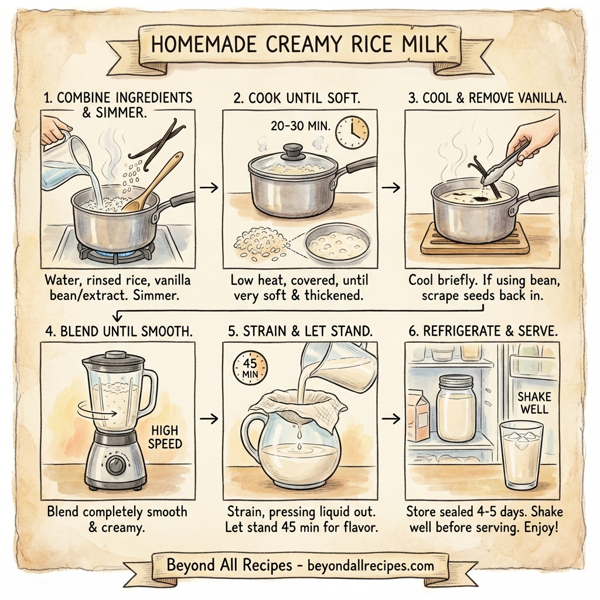 HOMEMADE CREAMY RICE MILK

1. COMBINE INGREDIENTS & SIMMER.

Water, rinsed rice, vanilla bean/extract. Simmer.

2. COOK UNTIL SOFT.

20-30 MIN.

Low heat, covered, until very soft & thickened.

3. COOL & REMOVE VANILLA.

Cool briefly. If using bean, scrape seeds back in.

4. BLEND UNTIL SMOOTH.

HIGH SPEED

Blend completely smooth & creamy.

5. STRAIN & LET STAND.

45 MIN

Strain, pressing liquid out. Let stand 45 min for flavor.

6. REFRIGERATE & SERVE.

SHAKE WELL

Store sealed 4-5 days. Shake well before serving. Enjoy!

Beyond All Recipes - beyondallrecipes.com