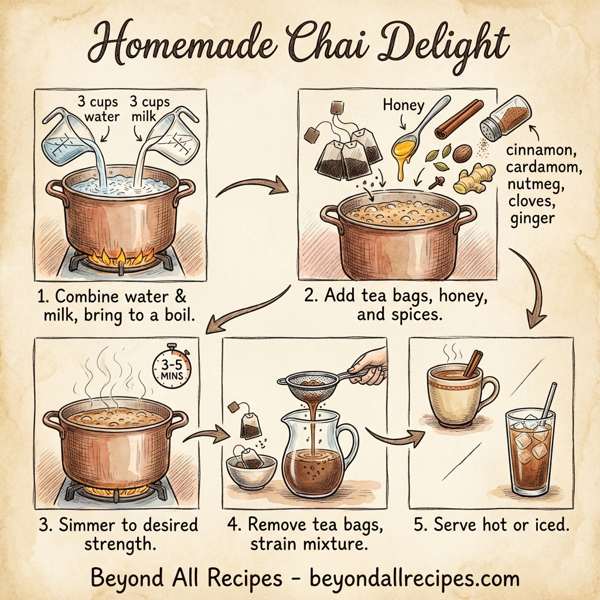 Homemade Chai Delight

3 cups water

3 cups milk

1. Combine water & milk, bring to a boil.

Honey

cinnamon, cardamom, nutmeg, cloves, ginger

2. Add tea bags, honey, and spices.

3-5 MINS

3. Simmer to desired strength.

4. Remove tea bags, strain mixture.

5. Serve hot or iced.

Beyond All Recipes - beyondallrecipes.com