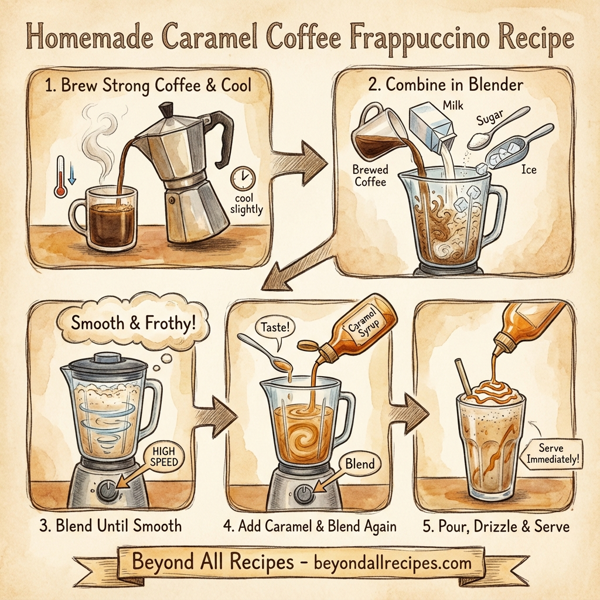 Homemade Caramel Coffee Frappuccino Recipe

1. Brew Strong Coffee & Cool

cool slightly

2. Combine in Blender

Milk

Sugar

Brewed Coffee

Ice

Smooth & Frothy!

HIGH SPEED

3. Blend Until Smooth

Taste!

Caramel Syrup

Blend

4. Add Caramel & Blend Again

Serve Immediately!

5. Pour, Drizzle & Serve

Beyond All Recipes - beyondallrecipes.com