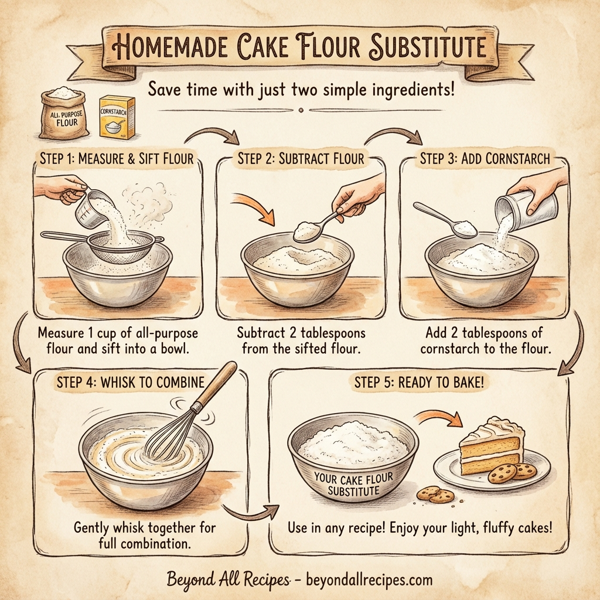 HOMEMADE CAKE FLOUR SUBSTITUTE

Save time with just two simple ingredients!

ALL PURPOSE FLOUR

CORNSTARCH

STEP 1: MEASURE & SIFT FLOUR

Measure 1 cup of all-purpose flour and sift into a bowl.

STEP 2: SUBTRACT FLOUR

Subtract 2 tablespoons from the sifted flour.

STEP 3: ADD CORNSTARCH

Add 2 tablespoons of cornstarch to the flour.

STEP 4: WHISK TO COMBINE

Gently whisk together for full combination.

STEP 5: READY TO BAKE!

YOUR CAKE FLOUR SUBSTITUTE

Use in any recipe! Enjoy your light, fluffy cakes!

Beyond All Recipes - beyondallrecipes.com