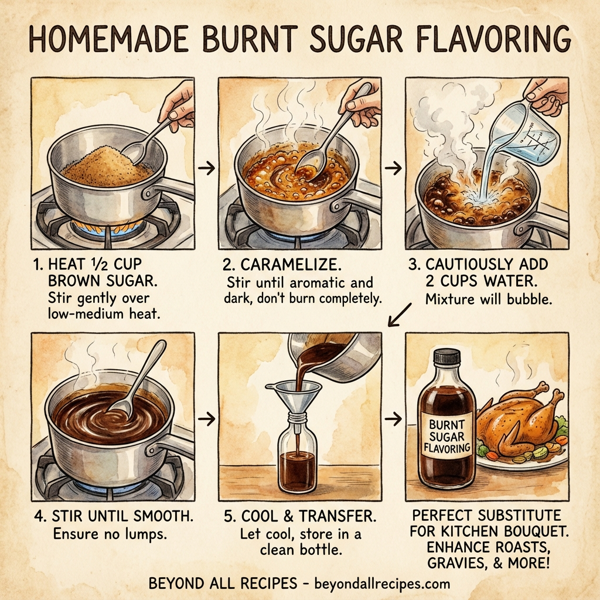 HOMEMADE BURNT SUGAR FLAVORING

1. HEAT ½ CUP BROWN SUGAR.
Stir gently over low-medium heat.

2. CARAMELIZE.
Stir until aromatic and dark, don't burn completely.

3. CAUTIOUSLY ADD 2 CUPS WATER.
Mixture will bubble.

4. STIR UNTIL SMOOTH.
Ensure no lumps.

5. COOL & TRANSFER.
Let cool, store in a clean bottle.

BURNT SUGAR FLAVORING

PERFECT SUBSTITUTE FOR KITCHEN BOUQUET. ENHANCE ROASTS, GRAVIES, & MORE!

BEYOND ALL RECIPES - beyondallrecipes.com