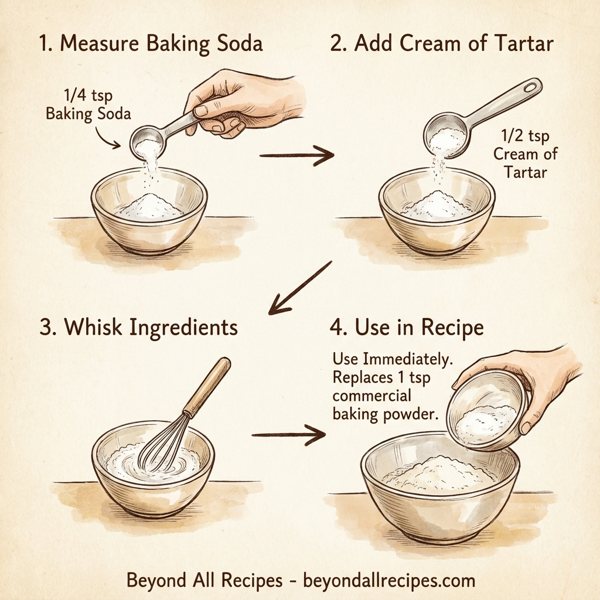 1. Measure Baking Soda

1/4 tsp
Baking Soda

2. Add Cream of Tartar

1/2 tsp
Cream of
Tartar

3. Whisk Ingredients

4. Use in Recipe

Use Immediately.
Replaces 1 tsp
commercial
baking powder.

Beyond All Recipes - beyondallrecipes.com