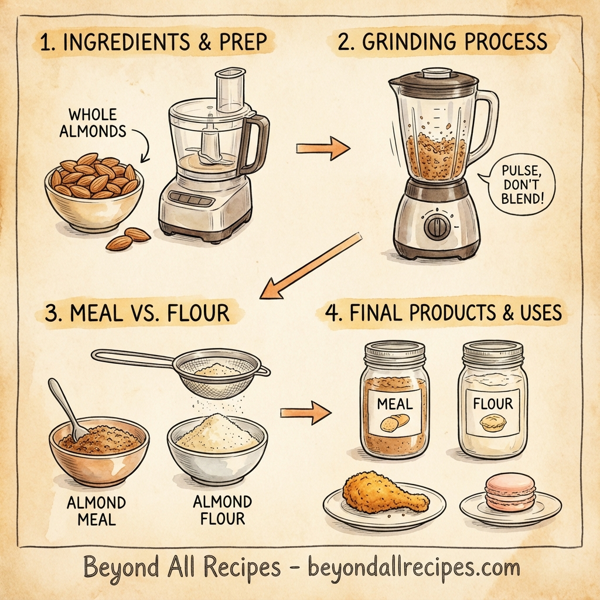 1. INGREDIENTS & PREP

WHOLE ALMONDS

2. GRINDING PROCESS

PULSE, DON'T BLEND!

3. MEAL VS. FLOUR

ALMOND MEAL

ALMOND FLOUR

4. FINAL PRODUCTS & USES

MEAL

FLOUR

Beyond All Recipes - beyondallrecipes.com