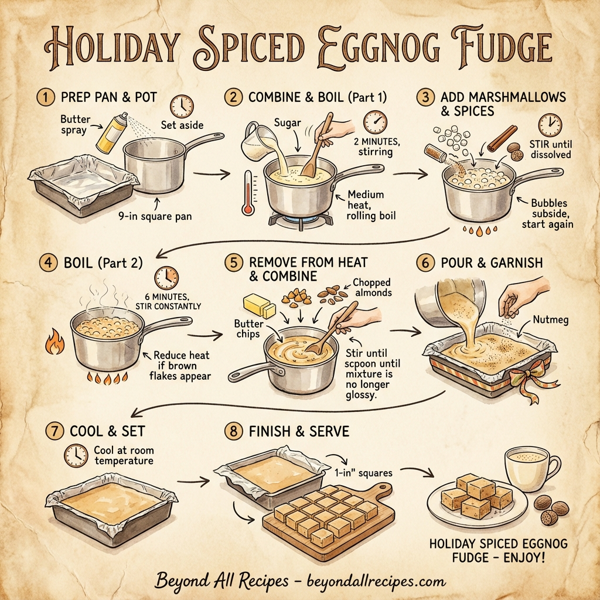 HOLIDAY SPICED EGGNOG FUDGE

1 PREP PAN & POT

Butter spray

Set aside

9-in square pan

2 COMBINE & BOIL (Part 1)

Sugar

2 MINUTES, stirring

Medium heat, rolling boil

3 ADD MARSHMALLOWS & SPICES

STIR until dissolved

Bubbles subside, start again

4 BOIL (Part 2)

6 MINUTES, STIR CONSTANTLY

Reduce heat if brown flakes appear

5 REMOVE FROM HEAT & COMBINE

Chopped almonds

Butter chips

Stir until scpoon until mixture is no longer glossy.

6 POUR & GARNISH

Nutmeg

7 COOL & SET

Cool at room temperature

8 FINISH & SERVE

1-in" squares

HOLIDAY SPICED EGGNOG FUDGE – ENJOY!

Beyond All Recipes – beyondallrecipes.com