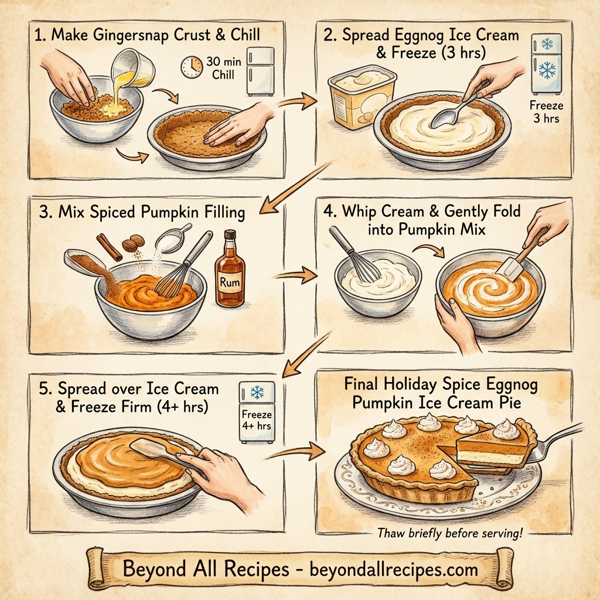 1. Make Gingersnap Crust & Chill

30 min Chill

2. Spread Eggnog Ice Cream & Freeze (3 hrs)

Freeze 3 hrs

3. Mix Spiced Pumpkin Filling

Rum

4. Whip Cream & Gently Fold into Pumpkin Mix

5. Spread over Ice Cream & Freeze Firm (4+ hrs)

Freeze 4+ hrs

Final Holiday Spice Eggnog Pumpkin Ice Cream Pie

Thaw briefly before serving!

Beyond All Recipes - beyondallrecipes.com