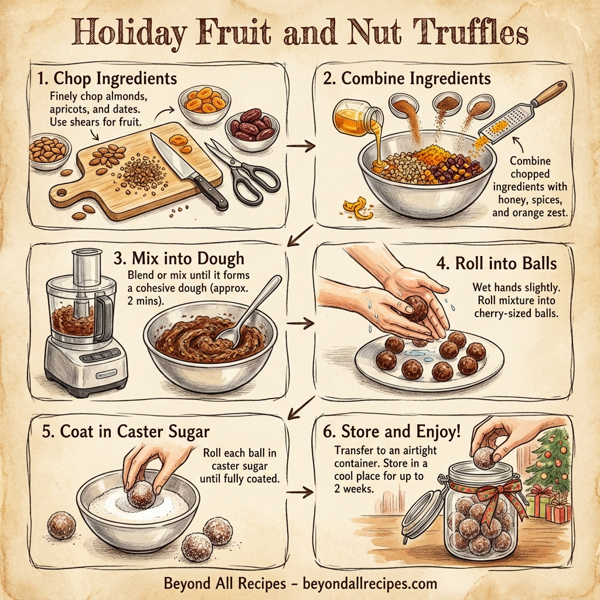 Holiday Fruit and Nut Truffles

1. Chop Ingredients
Finely chop almonds, apricots, and dates. Use shears for fruit.

2. Combine Ingredients
Combine chopped ingredients with honey, spices, and orange zest.

3. Mix into Dough
Blend or mix until it forms a cohesive dough (approx. 2 mins).

4. Roll into Balls
Wet hands slightly. Roll mixture into cherry-sized balls.

5. Coat in Caster Sugar
Roll each ball in caster sugar until fully coated.

6. Store and Enjoy!
Transfer to an airtight container. Store in a cool place for up to 2 weeks.

Beyond All Recipes – beyondallrecipes.com