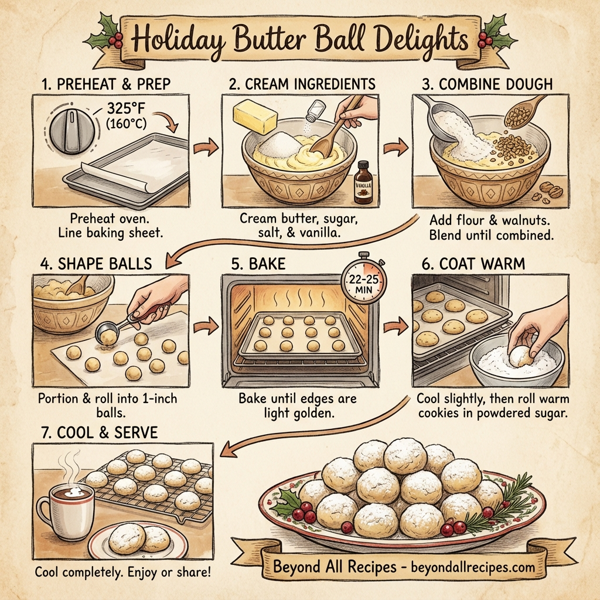 Holiday Butter Ball Delights

1. PREHEAT & PREP

325°F (160°C)

Preheat oven. Line baking sheet.

2. CREAM INGREDIENTS

VANILLA

Cream butter, sugar, salt, & vanilla.

3. COMBINE DOUGH

Add flour & walnuts. Blend until combined.

4. SHAPE BALLS

Portion & roll into 1-inch balls.

5. BAKE

22-25 MIN

Bake until edges are light golden.

6. COAT WARM

Cool slightly, then roll warm cookies in powdered sugar.

7. COOL & SERVE

Cool completely. Enjoy or share!

Beyond All Recipes - beyondallrecipes.com