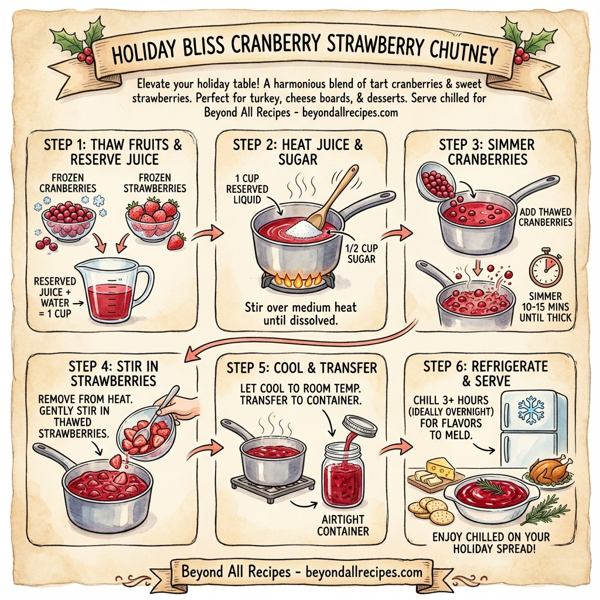 HOLIDAY BLISS CRANBERRY STRAWBERRY CHUTNEY

Elevate your holiday table! A harmonious blend of tart cranberries & sweet strawberries. Perfect for turkey, cheese boards, & desserts. Serve chilled for Beyond All Recipes - beyondallrecipes.com

STEP 1: THAW FRUITS & RESERVE JUICE

FROZEN CRANBERRIES

FROZEN STRAWBERRIES

RESERVED JUICE + WATER = 1 CUP

STEP 2: HEAT JUICE & SUGAR

1 CUP RESERVED LIQUID

1/2 CUP SUGAR

Stir over medium heat until dissolved.

STEP 3: SIMMER CRANBERRIES

ADD THAWED CRANBERRIES

SIMMER 10-15 MINS UNTIL THICK

STEP 4: STIR IN STRAWBERRIES

REMOVE FROM HEAT. GENTLY STIR IN THAWED STRAWBERRIES.

STEP 5: COOL & TRANSFER

LET COOL TO ROOM TEMP. TRANSFER TO CONTAINER.

AIRTIGHT CONTAINER

STEP 6: REFRIGERATE & SERVE

CHILL 3+ HOURS (IDEALLY OVERNIGHT) FOR FLAVORS TO MELD.

ENJOY CHILLED ON YOUR HOLIDAY SPREAD!

Beyond All Recipes - beyondallrecipes.com