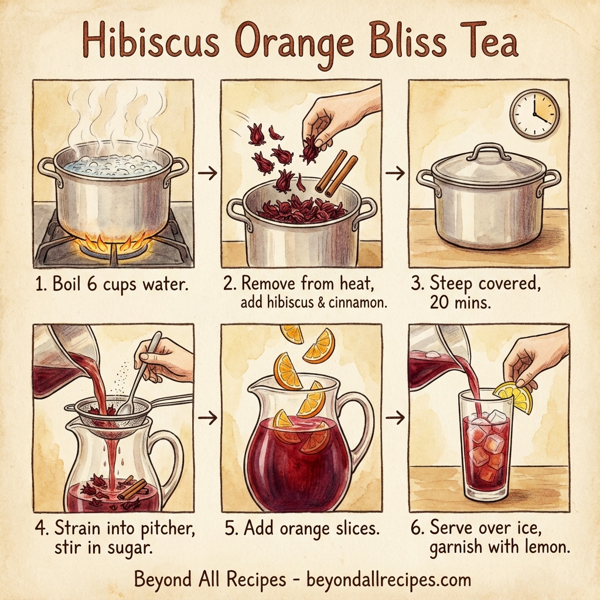 Hibiscus Orange Bliss Tea

1. Boil 6 cups water.

2. Remove from heat, add hibiscus & cinnamon.

3. Steep covered, 20 mins.

4. Strain into pitcher, stir in sugar.

5. Add orange slices.

6. Serve over ice, garnish with lemon.

Beyond All Recipes - beyondallrecipes.com